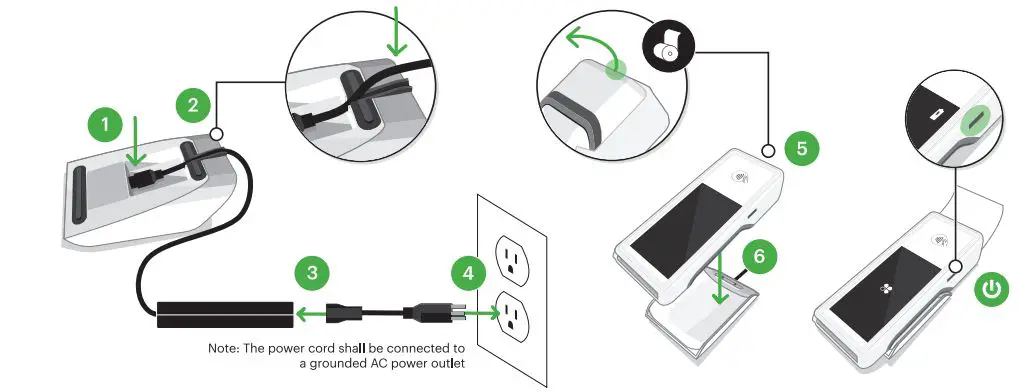 1

2

3

4

Note: The power cord shall be connected to a grounded AC power outlet

5

6