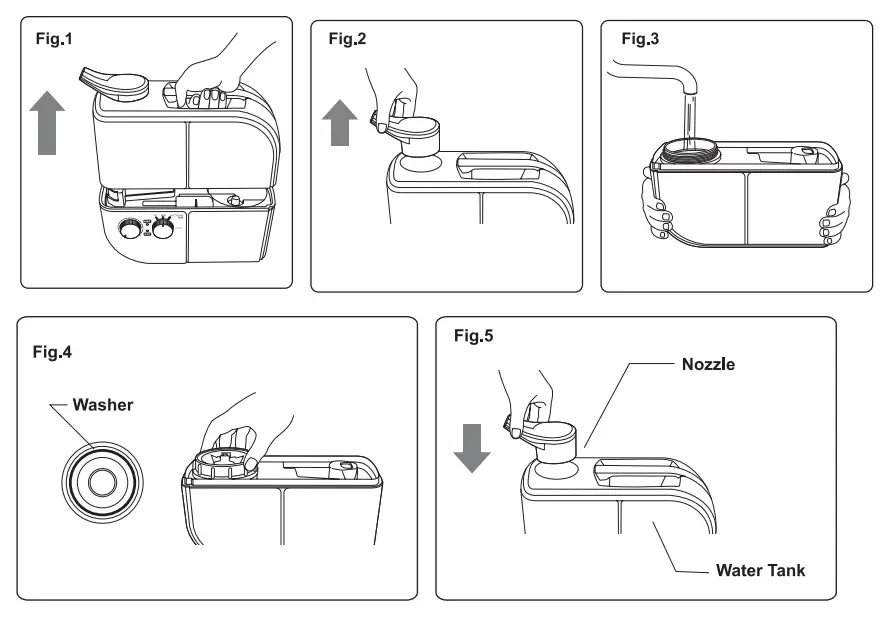 Fig.1

Fig.2

Fig.3

Fig.4

Washer

Fig.5

Nozzle

Water Tank