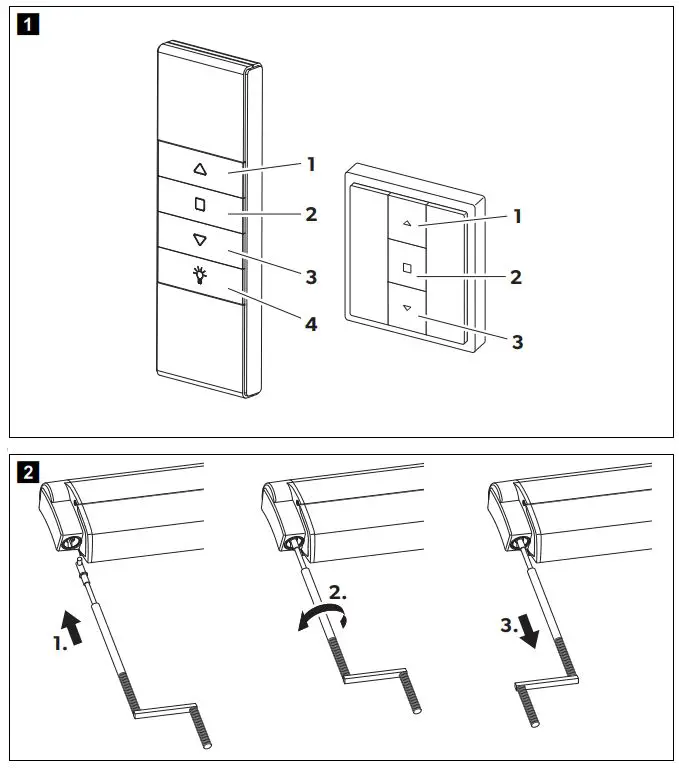 1

1
2
3
4

1
2
3

2

1.

2.

3.