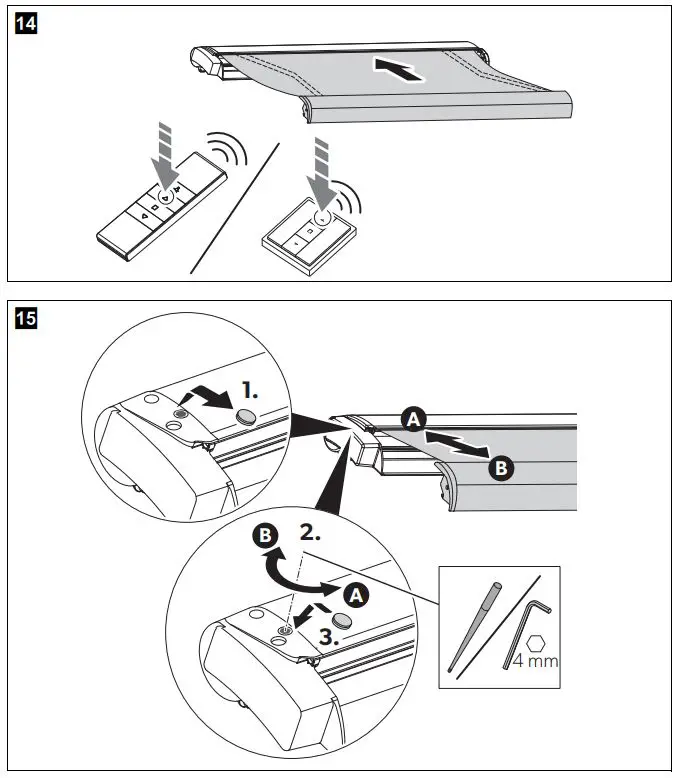 14

15

1.

A

B

B

2.

A

3.

4 mm