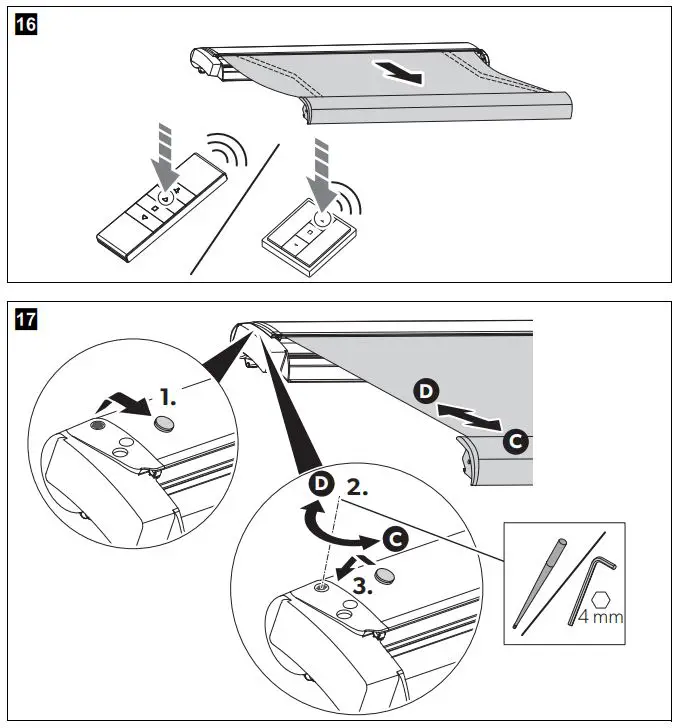 16

17

1.

D

C

D 2.

C

3.

4 mm