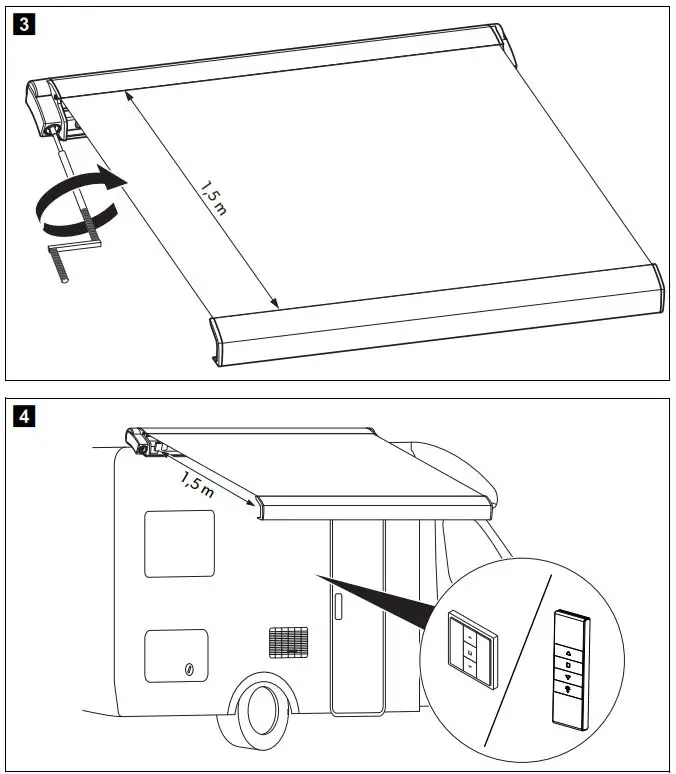 3

1,5 m

4

1,5 m