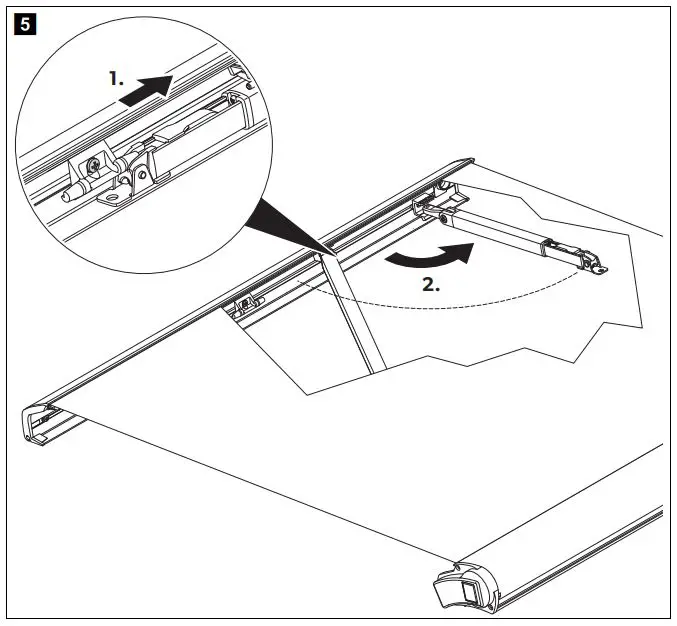 5

1.

2.