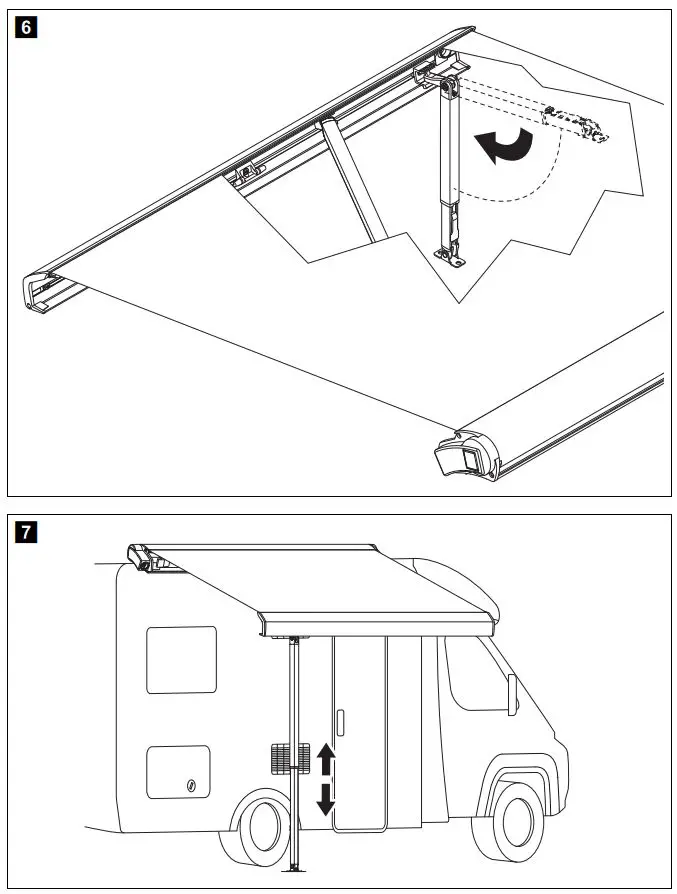 6

7