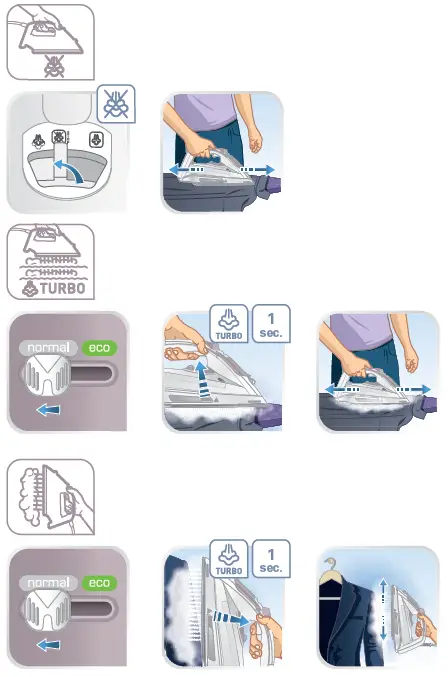 TURBO

normal eco

TURBO 1 sec.

normal eco

TURBO 1 sec.