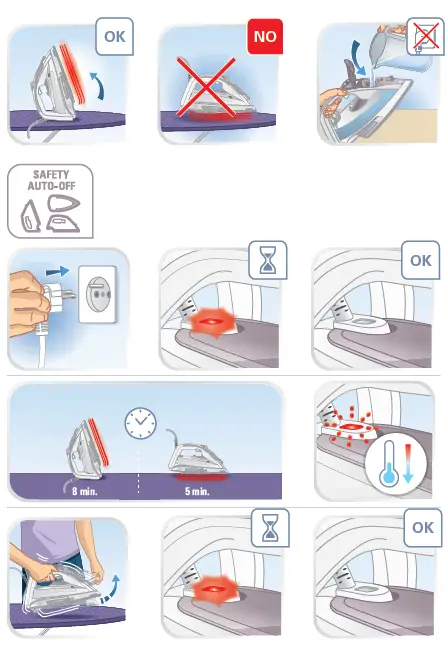 OK

NO

SAFETY AUTO-OFF

OK

8 min.

5 min.

OK