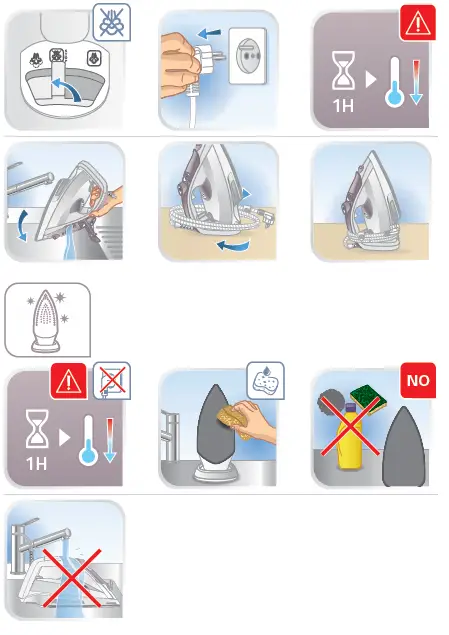 1H

1H

NO