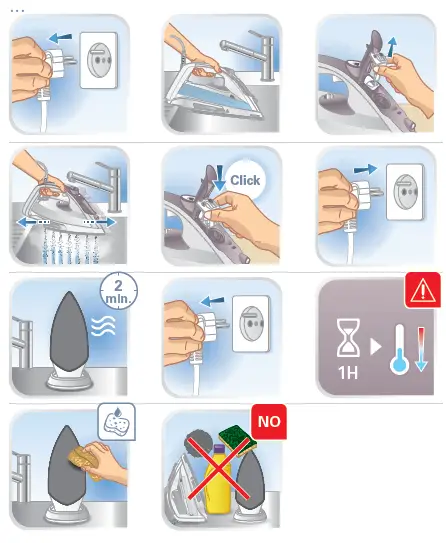 ...

Click

2 min.

1H

NO