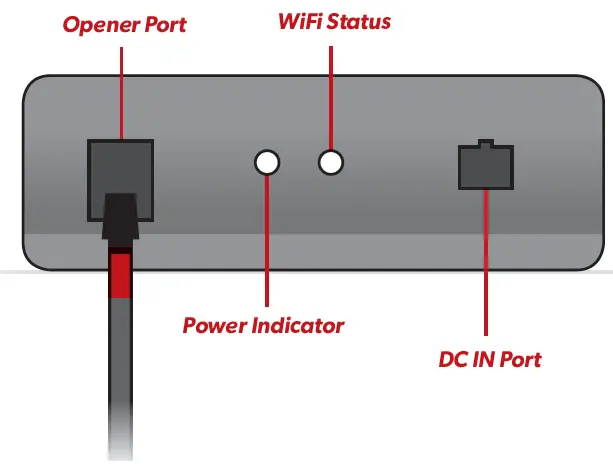 Opener Port
WiFi Status
Power Indicator
DC IN Port