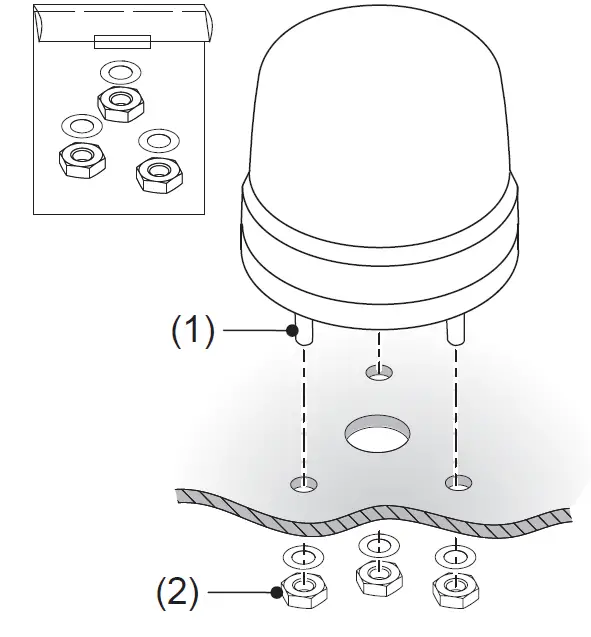 (1)

(2)