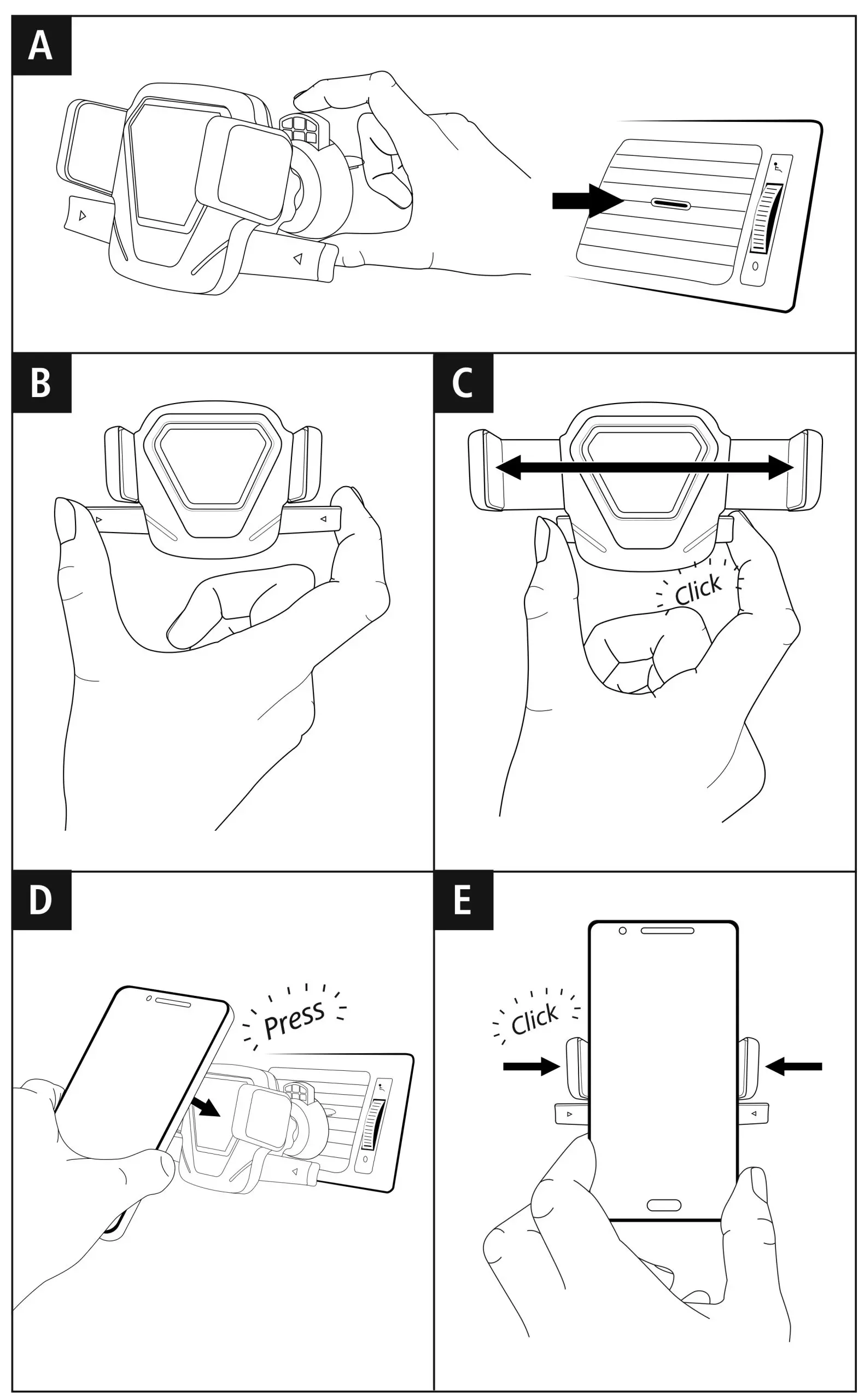 A

B

C

Click

D

Press

E

Click