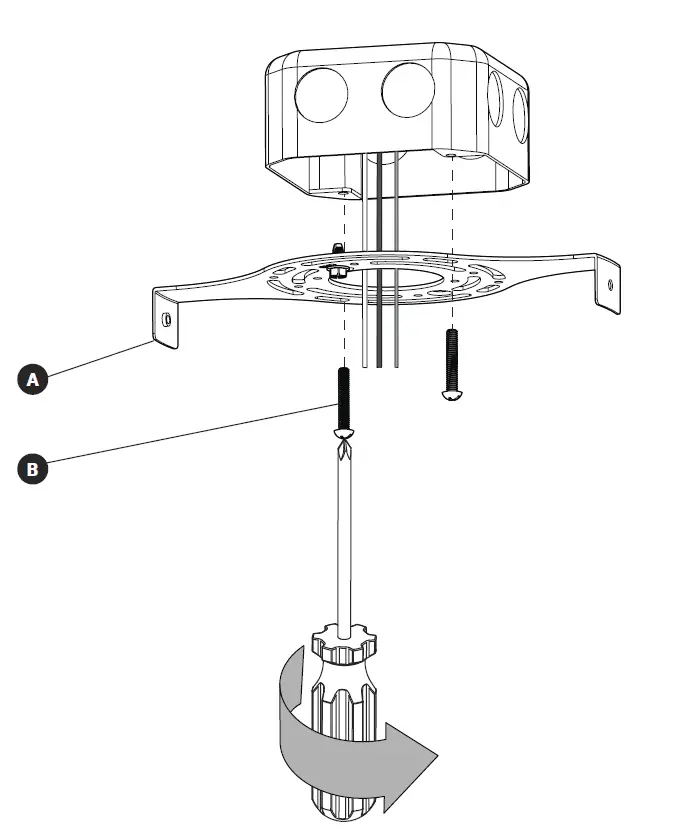 A

B