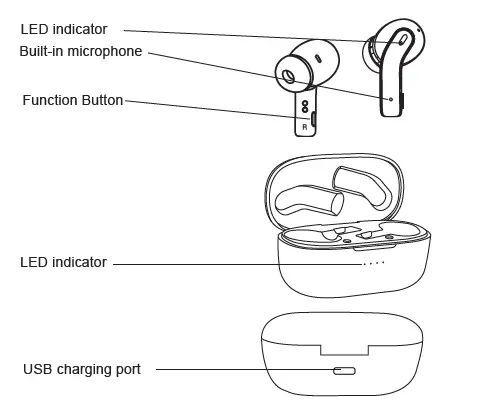 LED indicator
Built-in microphone
Function Button
R
LED indicator
USB charging port