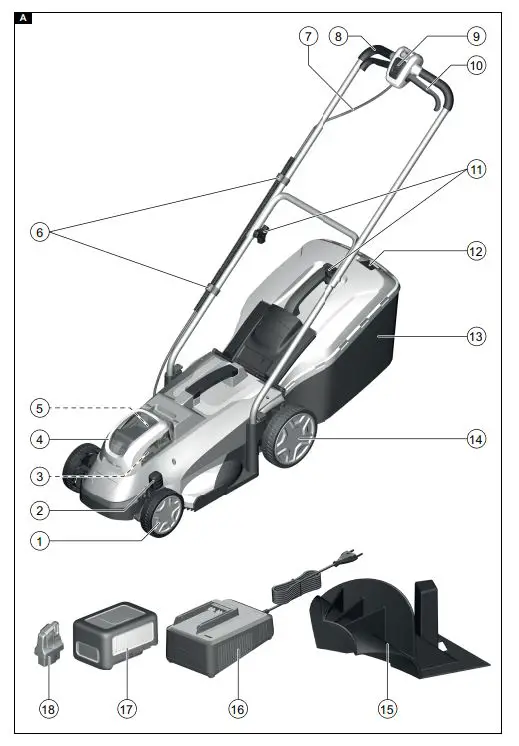 A

7
8
9
10
11
6
12
13
5
4
14
3
2
1
18
17
16
15