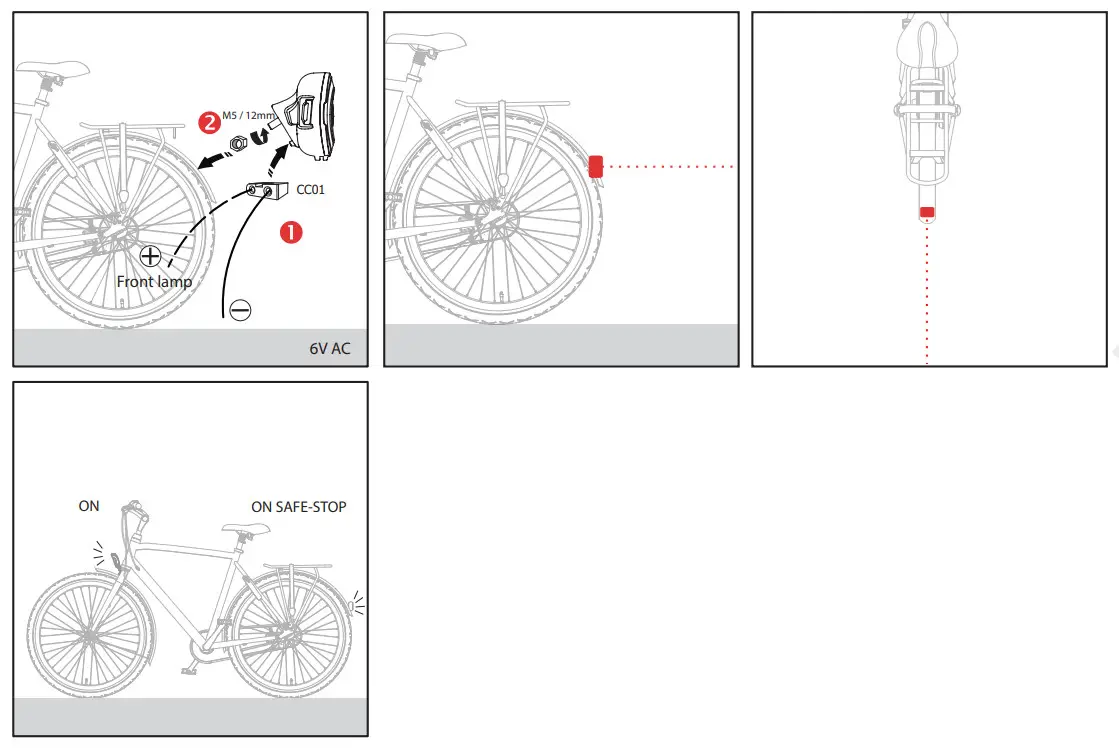 2 M5 / 12mm
CC01
1
Front lamp
6V AC

ON
ON SAFE-STOP