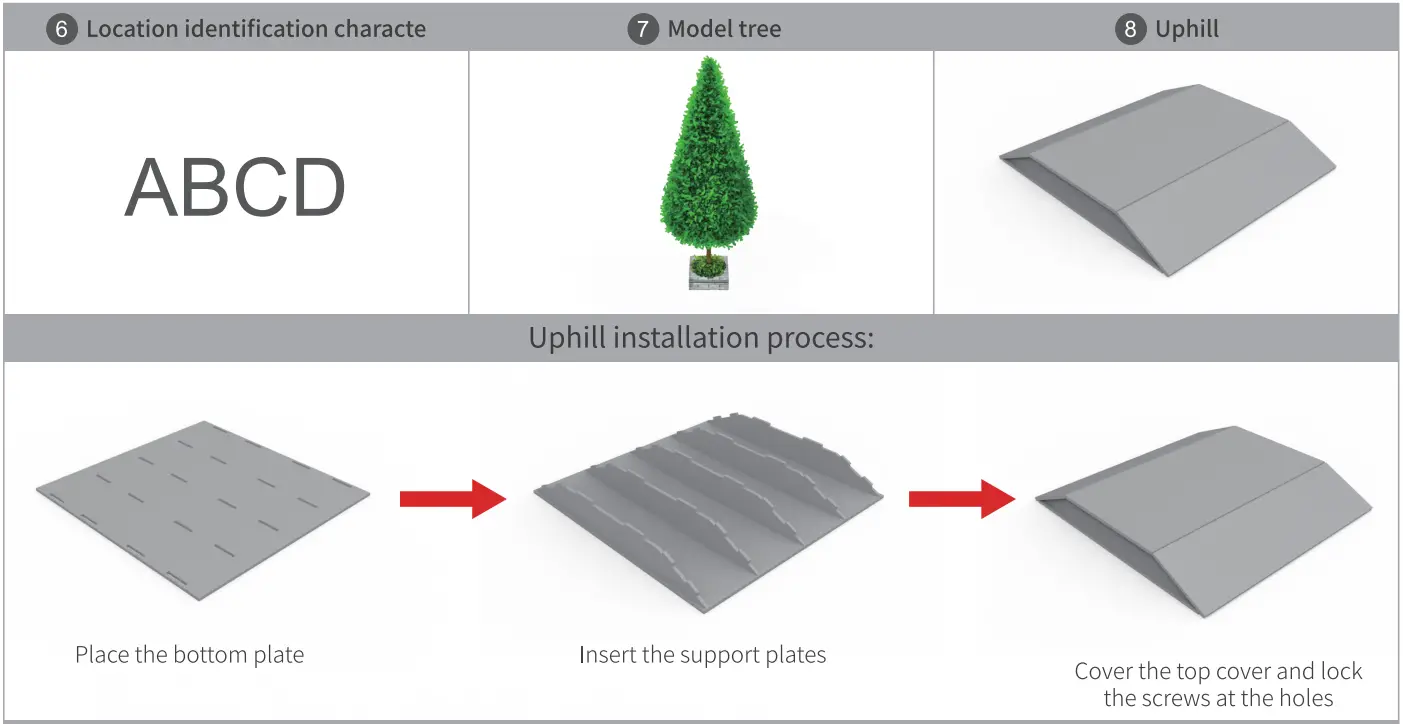 6 Location identification characte

7 Model tree

8 Uphill

ABCD

Uphill installation process:

Place the bottom plate

Insert the support plates

Cover the top cover and lock the screws at the holes