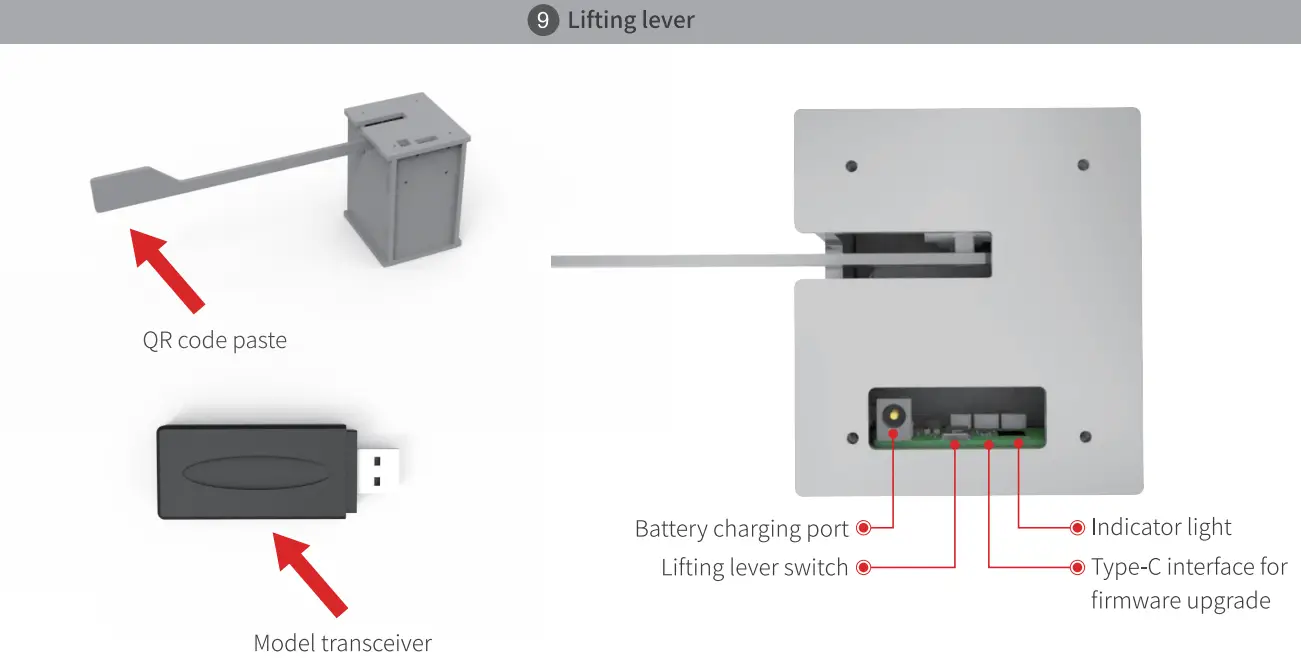 9 Lifting lever

QR code paste

Model transceiver

Battery charging port

Lifting lever switch

Indicator light

Type-C interface for firmware upgrade