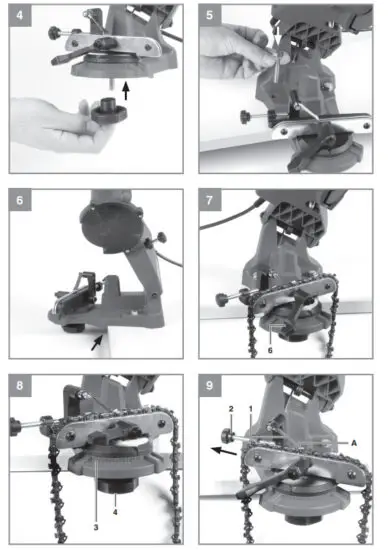 4

5

6

7

6

8

3

4

9

2

1

A