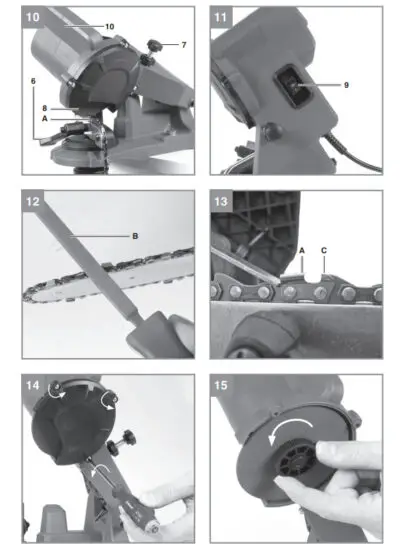 10
10
7
6
8
A

11
9

12
B

13
A
C

14

15