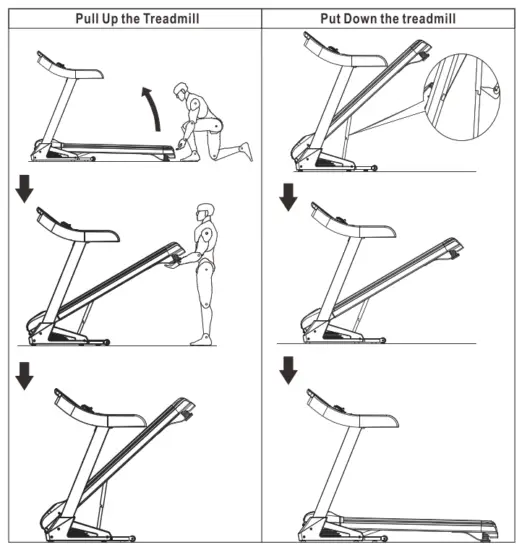 | Pull Up the Treadmill | Put Down the treadmill |
|---|---|