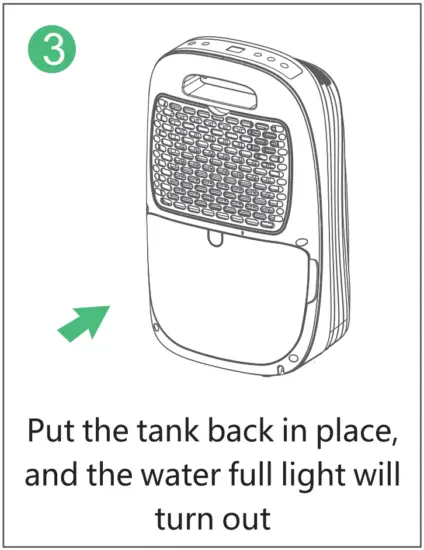 3

Put the tank back in place, and the water full light will turn out