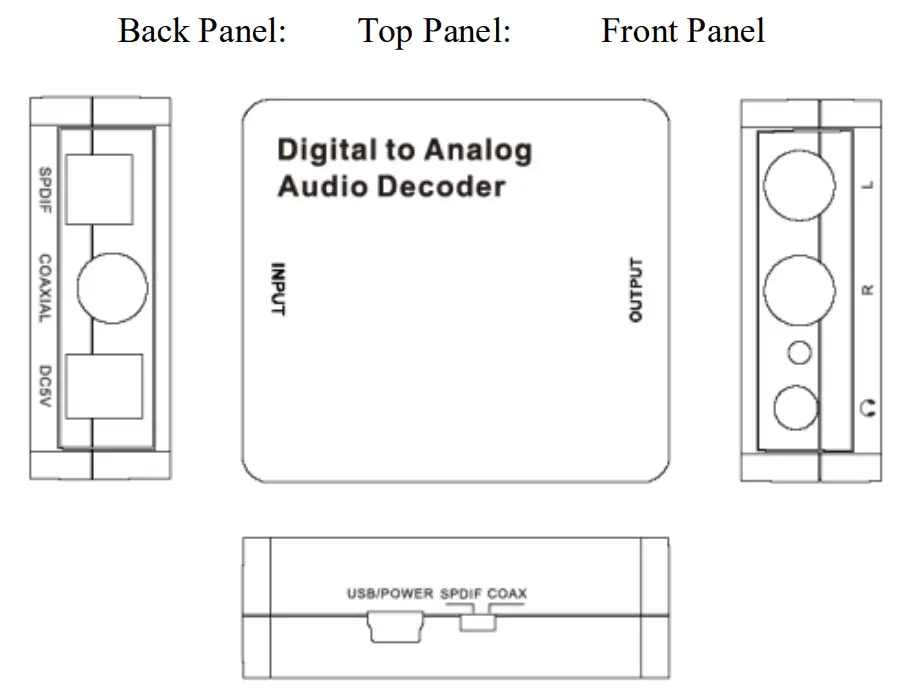 Back Panel: Top Panel: Front Panel

SPDIF
COAXIAL
DC5V

Digital to Analog
Audio Decoder

INPUT

OUTPUT

L
R

USB/POWER SPDIF COAX