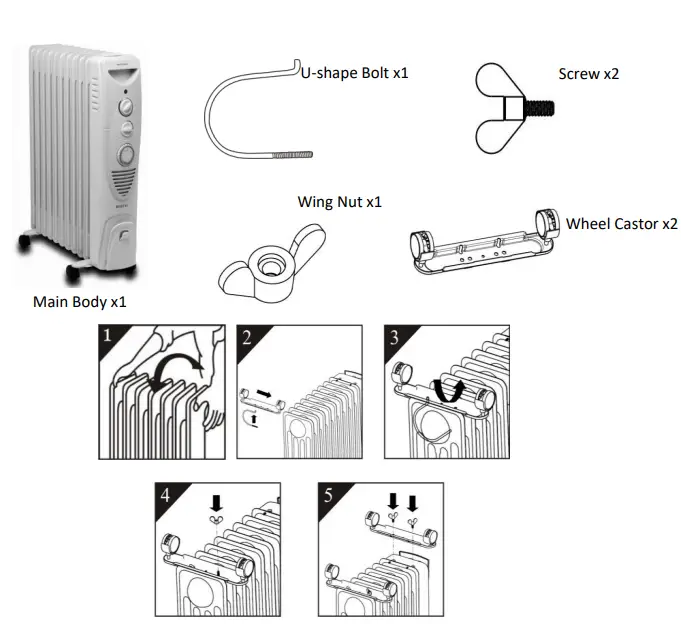 U-shape Bolt x1

Screw x2

Wing Nut x1

Wheel Castor x2

Main Body x1

1

2

3

4

5