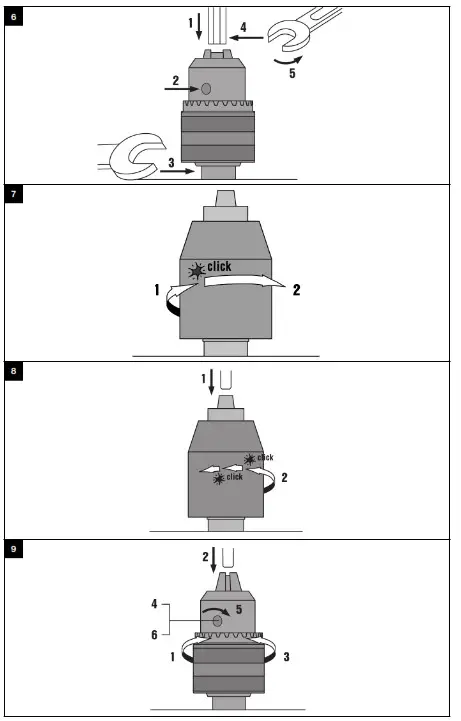 6
1
4
5
2
3

7
click
1
2

8
1
click
click
2

9
2
4
5
6
1
3