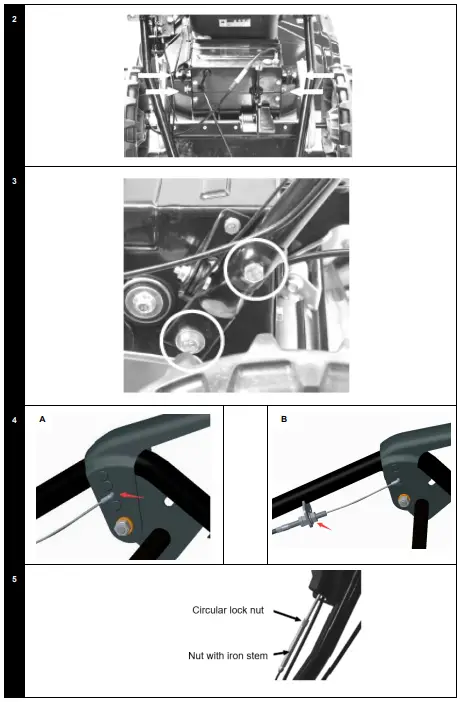 2

3

4

A

B

5

Circular lock nut

Nut with iron stem