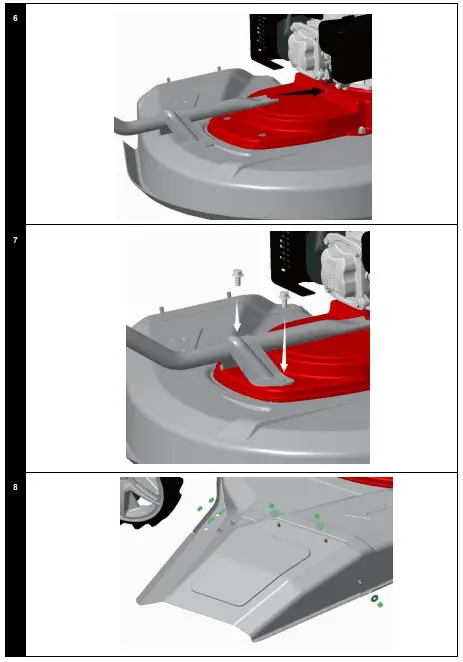 6

7

8