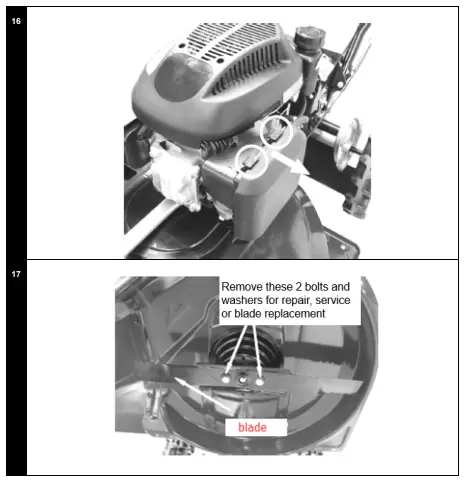 16

17

Remove these 2 bolts and washers for repair, service or blade replacement

blade