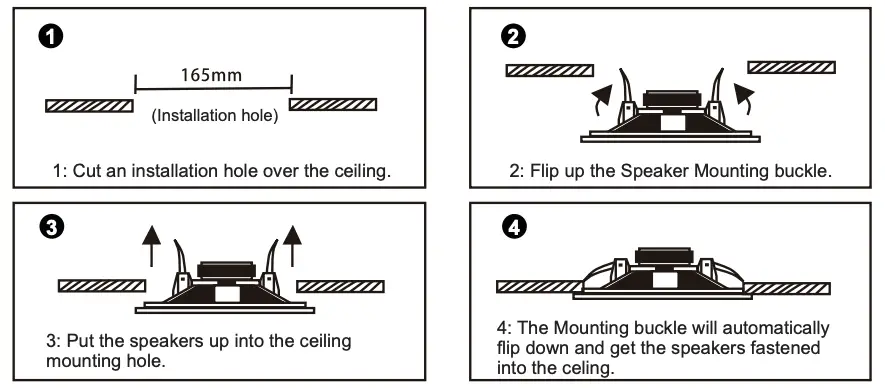 1

165mm

(Installation hole)

1: Cut an installation hole over the ceiling.

2

2: Flip up the Speaker Mounting buckle.

3

3: Put the speakers up into the ceiling mounting hole.

4

4: The Mounting buckle will automatically flip down and get the speakers fastened into the celing.