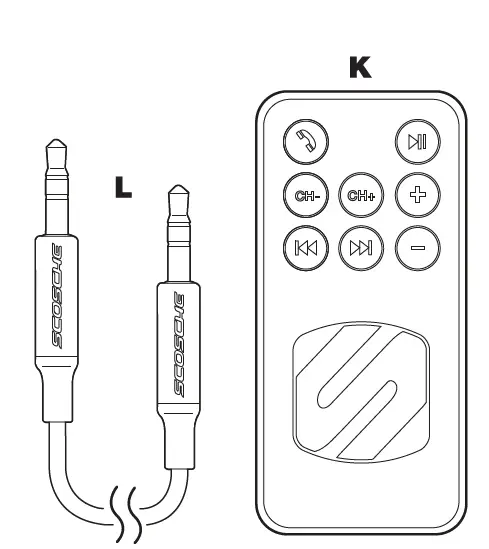 K

L

SCOSCHE

SCOSCHE

CH-
CH+
+
−