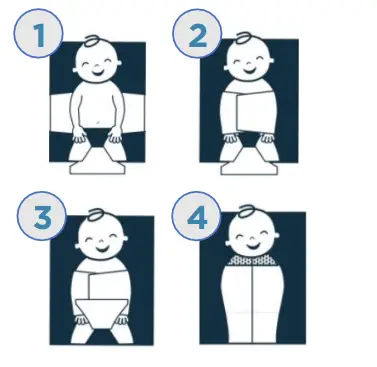 1

2

3

4