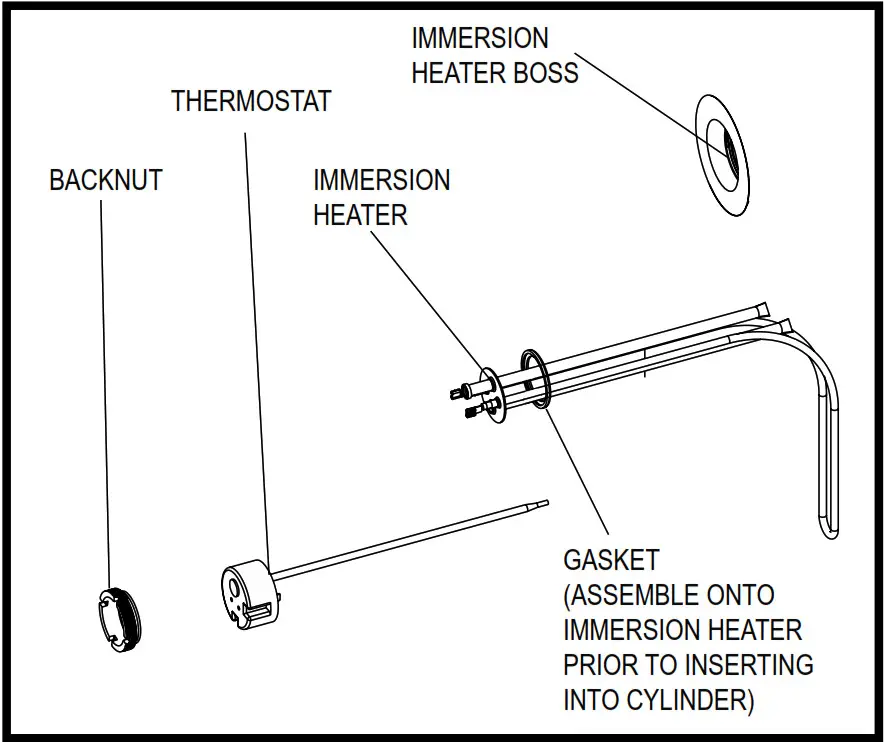 IMMERSION HEATER BOSS

THERMOSTAT

BACKNUT

IMMERSION HEATER

GASKET (ASSEMBLE ONTO IMMERSION HEATER PRIOR TO INSERTING INTO CYLINDER)