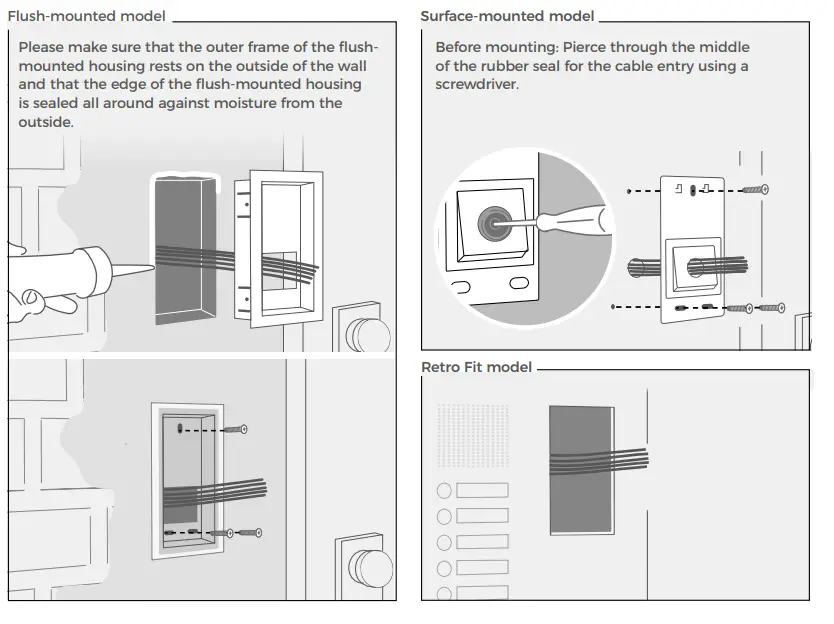 Flush-mounted model

Please make sure that the outer frame of the flush-mounted housing rests on the outside of the wall and that the edge of the flush-mounted housing is sealed all around against moisture from the outside.

Surface-mounted model

Before mounting: Pierce through the middle of the rubber seal for the cable entry using a screwdriver.

Retro Fit model