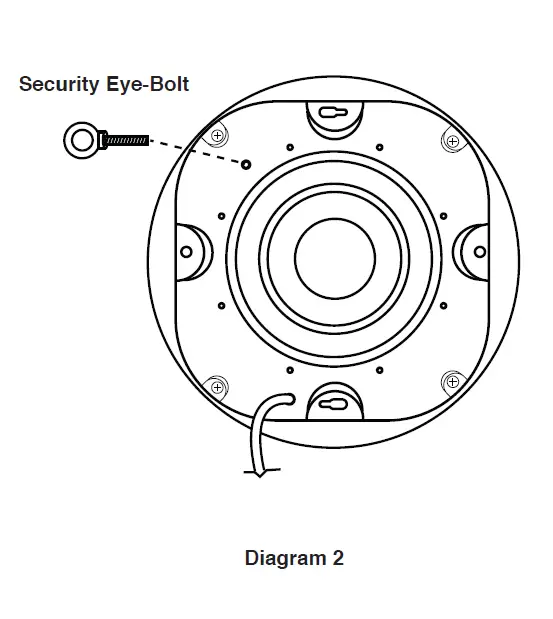 Security Eye-Bolt

Diagram 2