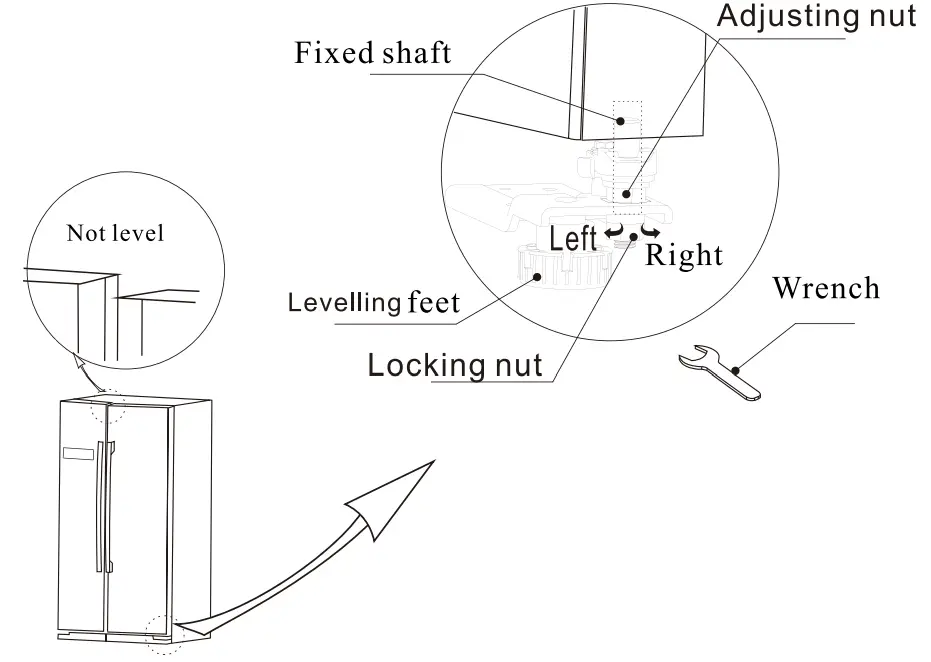 Adjusting nut

Fixed shaft

Not level

Left

Right

Levelling feet

Wrench

Locking nut