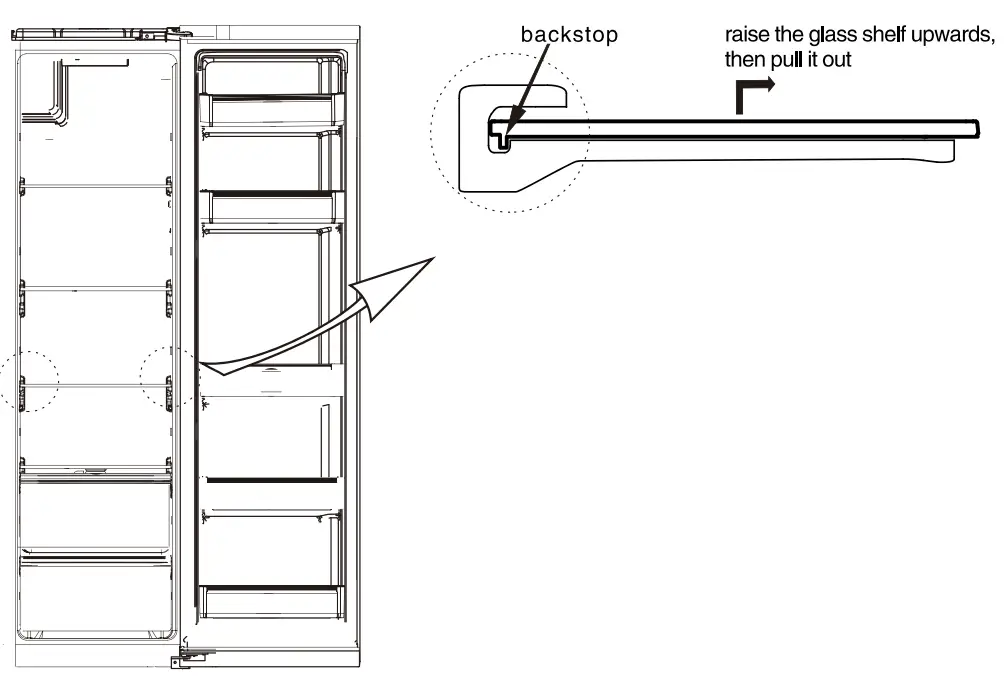 backstop

raise the glass shelf upwards, then pull it out