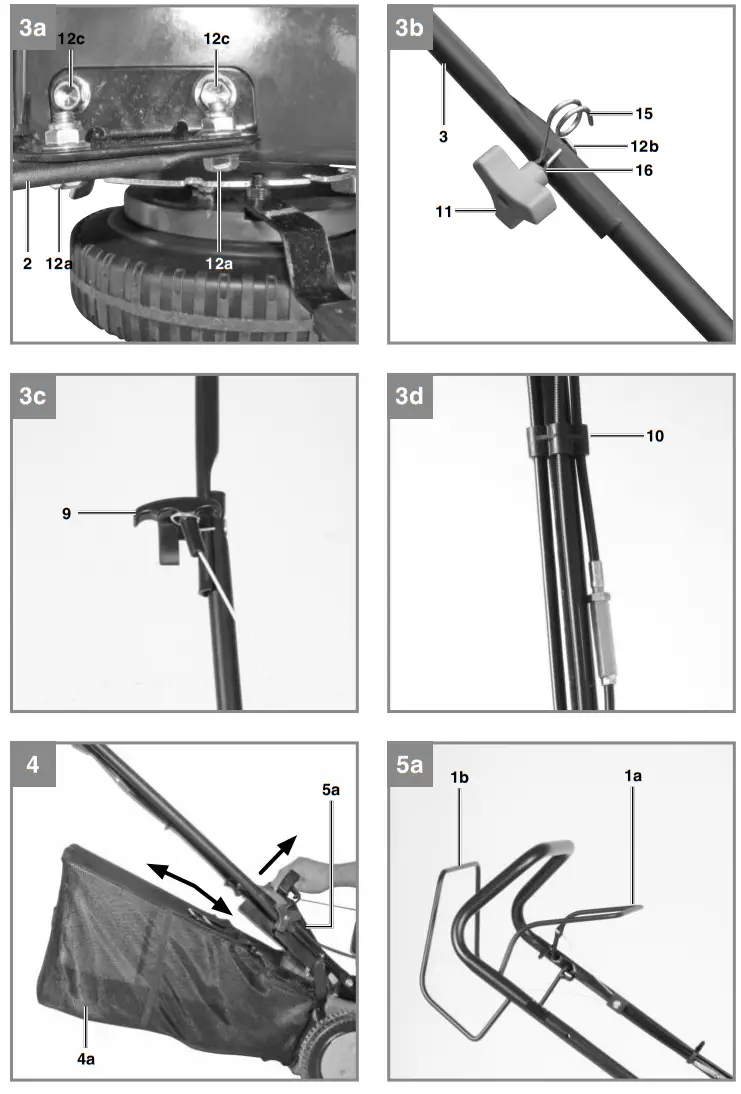 3a
12c
12c
2
12a
12a

3b
3
15
12b
16
11

3c
9

3d
10

4
5a
4a

5a
1b
1a