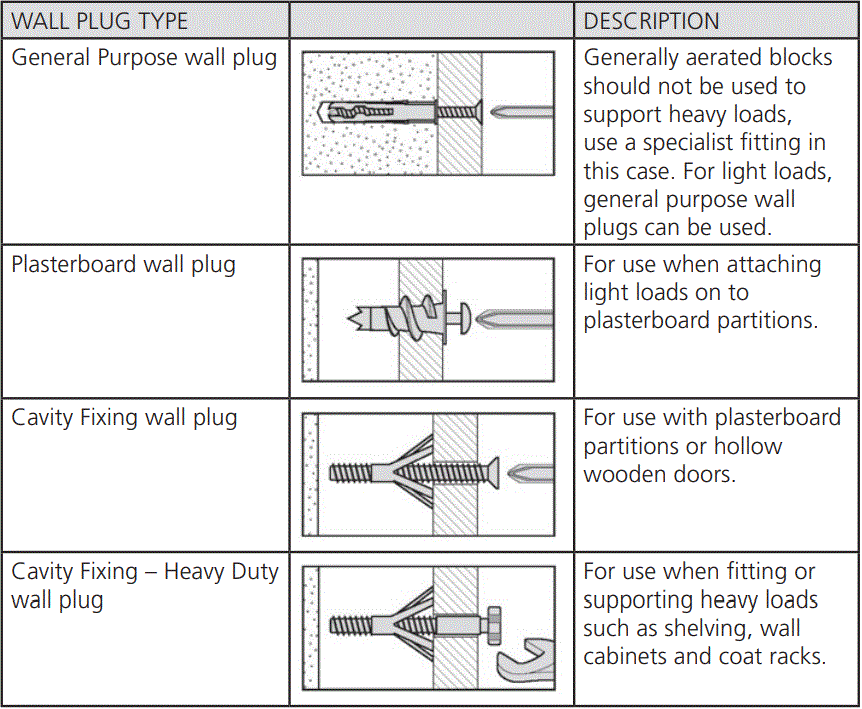 | WALL PLUG TYPE | | DESCRIPTION |
|---|---|---|
| General Purpose wall plug | | Generally aerated blocks should not be used to support heavy loads, use a specialist fitting in this case. For light loads, general purpose wall plugs can be used. |
| Plasterboard wall plug | | For use when attaching light loads on to plasterboard partitions. |
| Cavity Fixing wall plug | | For use with plasterboard partitions or hollow wooden doors. |
| Cavity Fixing – Heavy Duty wall plug | | For use when fitting or supporting heavy loads such as shelving, wall cabinets and coat racks. |