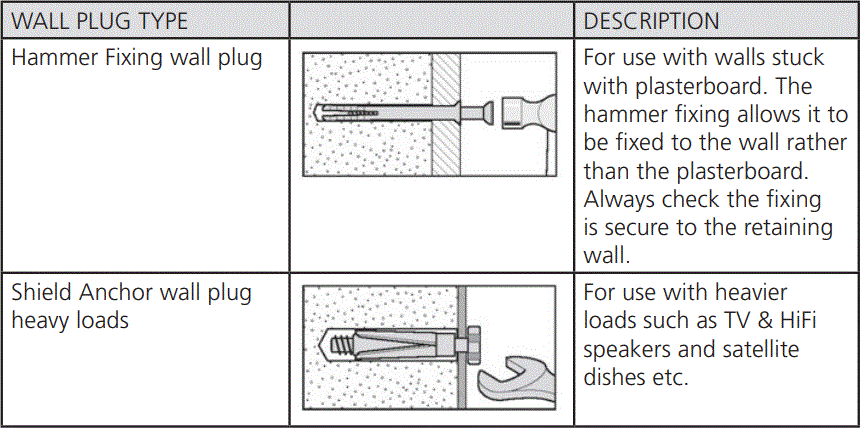 | WALL PLUG TYPE | | DESCRIPTION |
|---|---|---|
| Hammer Fixing wall plug | | For use with walls stuck with plasterboard. The hammer fixing allows it to be fixed to the wall rather than the plasterboard. Always check the fixing is secure to the retaining wall. |
| Shield Anchor wall plug heavy loads | | For use with heavier loads such as TV & HiFi speakers and satellite dishes etc. |