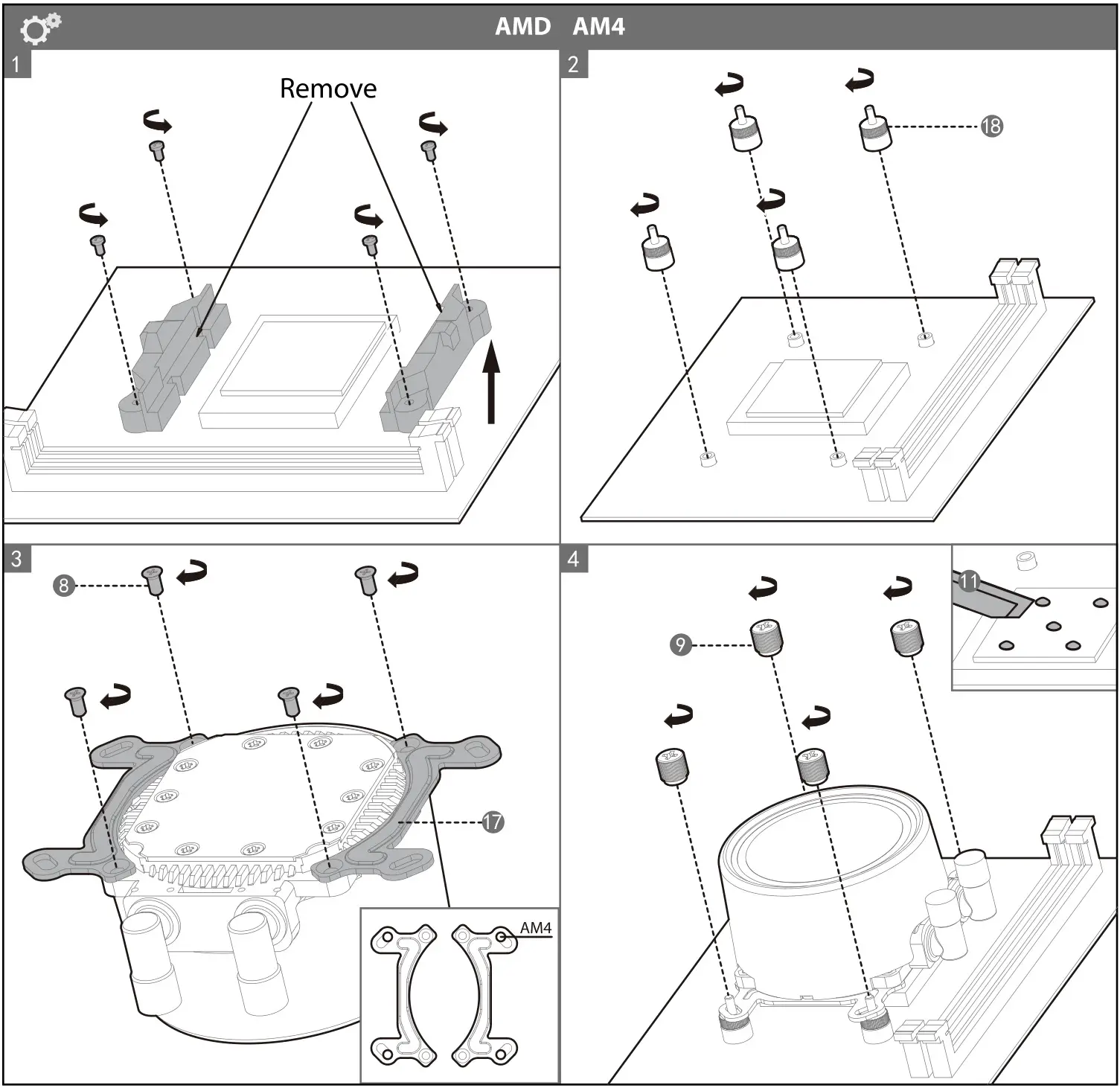 AMD AM4

1

Remove

2

18

3

8

17

AM4

4

9

11