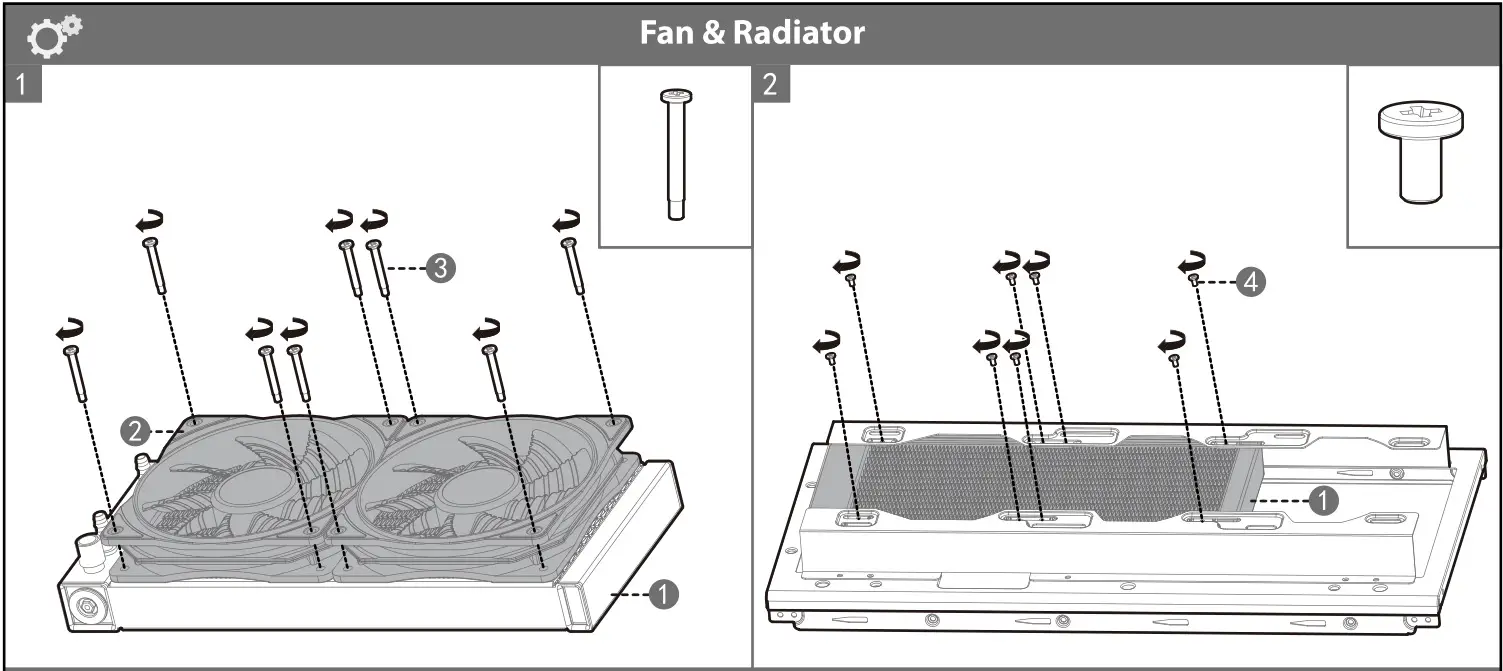 Fan & Radiator

1

3

2

1

2

4

1