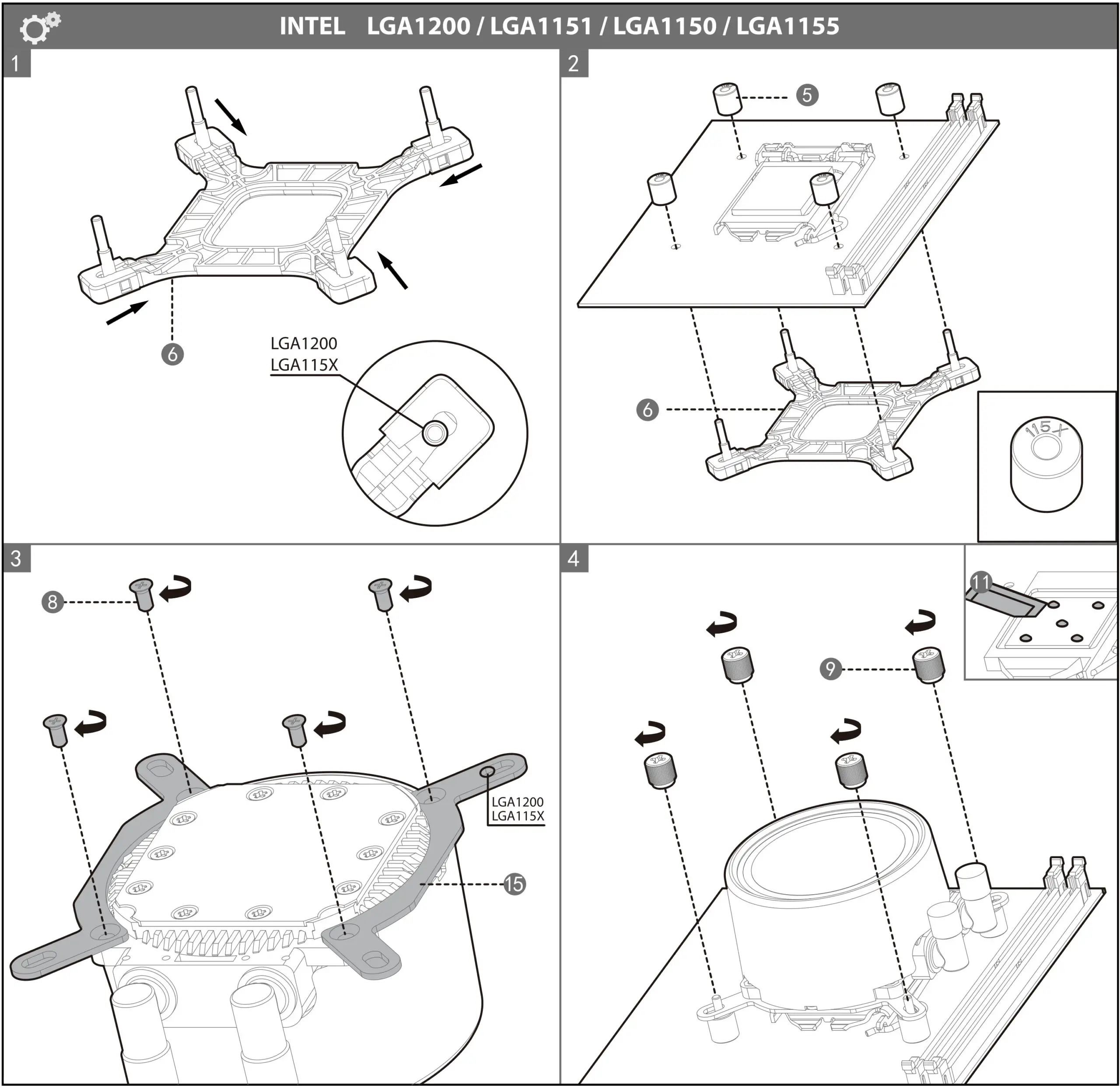 INTEL LGA1200 / LGA1151 / LGA1150 / LGA1155

1

6

LGA1200
LGA115X

2

5

6

115X

3

8

LGA1200
LGA115X

15

4

11

9