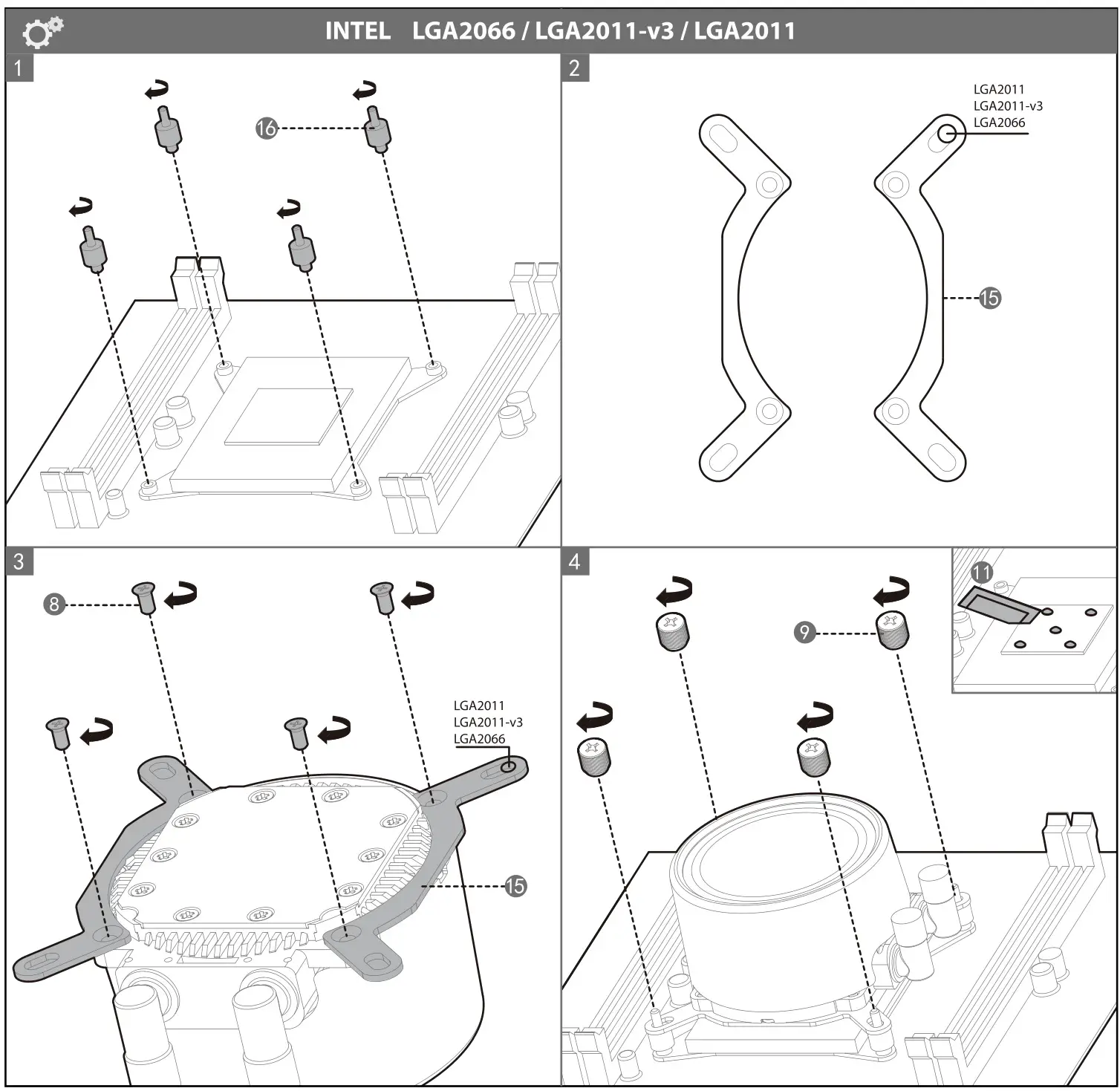 INTEL LGA2066 / LGA2011-v3 / LGA2011

1

16

2

LGA2011
LGA2011-v3
LGA2066

15

3

8

LGA2011
LGA2011-v3
LGA2066

15

4

11

9