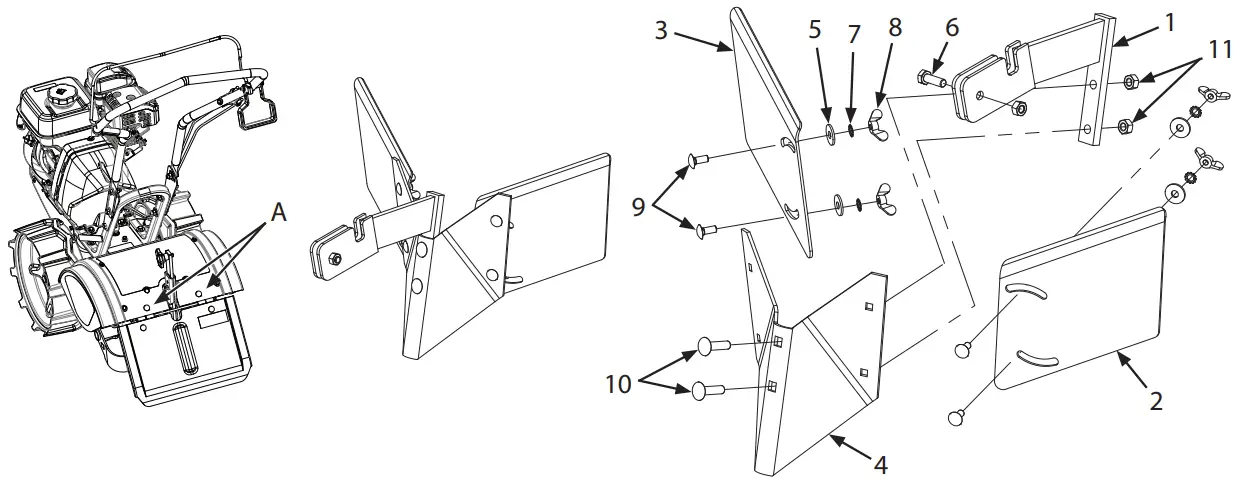 A

3
5
7
8
6
1
11
9
10
4
2