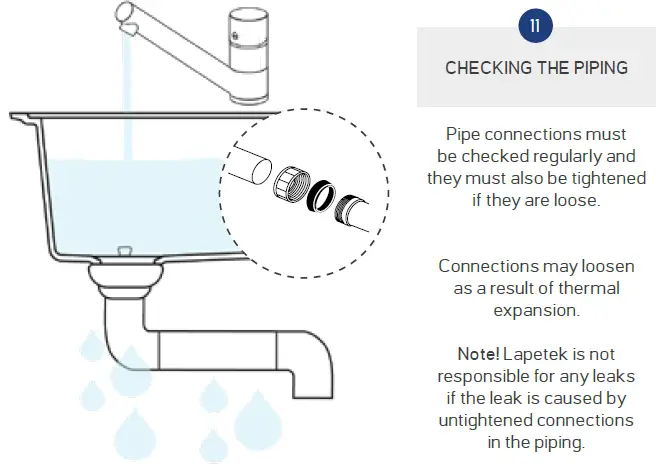 11

CHECKING THE PIPING

Pipe connections must be checked regularly and they must also be tightened if they are loose.

Connections may loosen as a result of thermal expansion.

Note! Lapetek is not responsible for any leaks if the leak is caused by untightened connections in the piping.