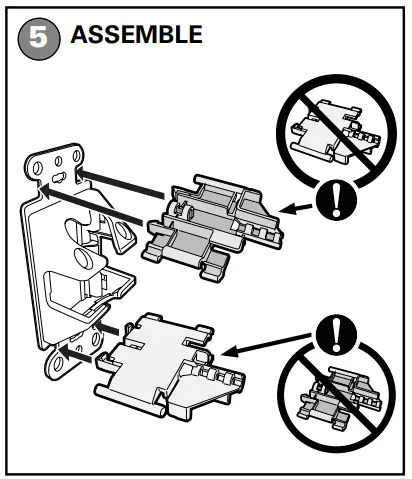 5 ASSEMBLE

!

!