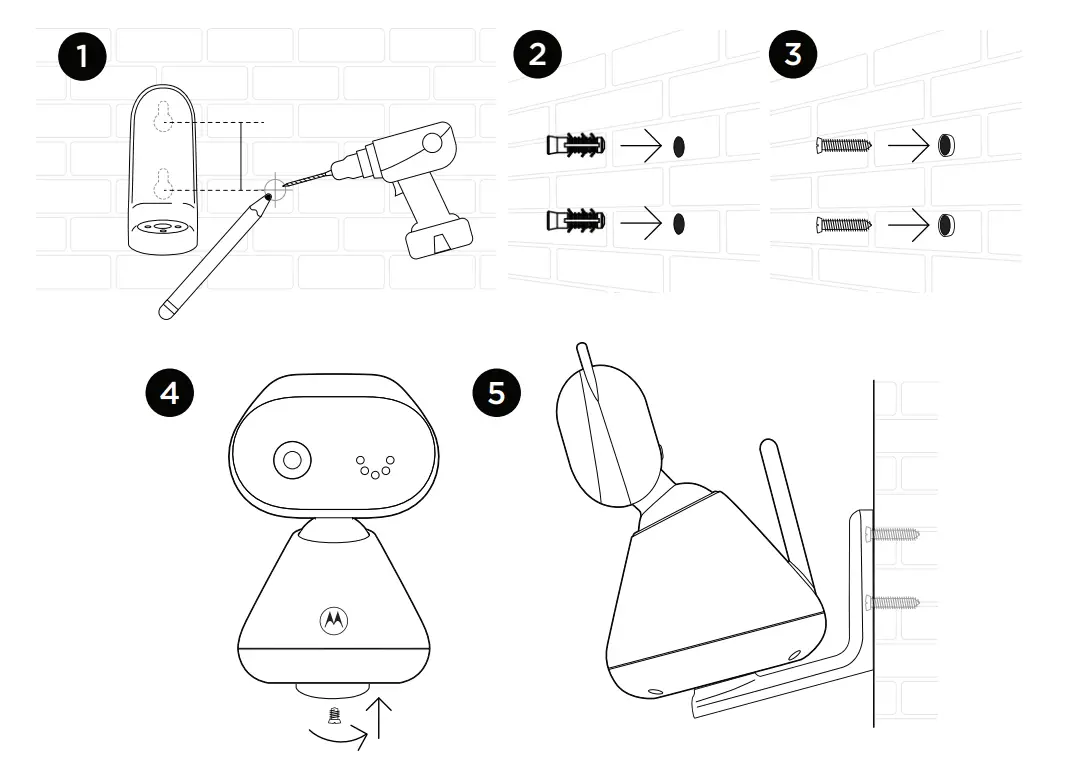 1
2
3
4
5